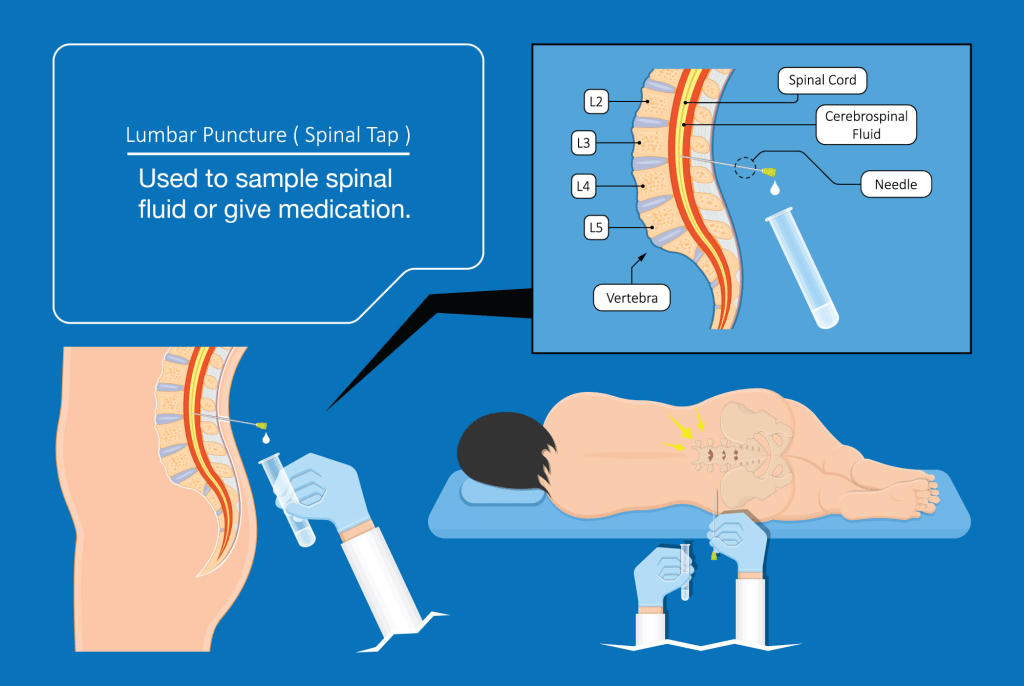 Lumbar Puncture ( Spinal Tap )

Used to sample spinal fluid or give medication.

L2
L3
L4
L5
Vertebra
Spinal Cord
Cerebrospinal Fluid
Needle